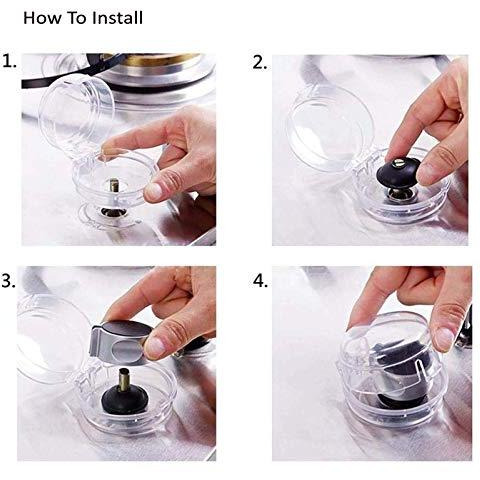 How To Install

1.

2.

3.

4.