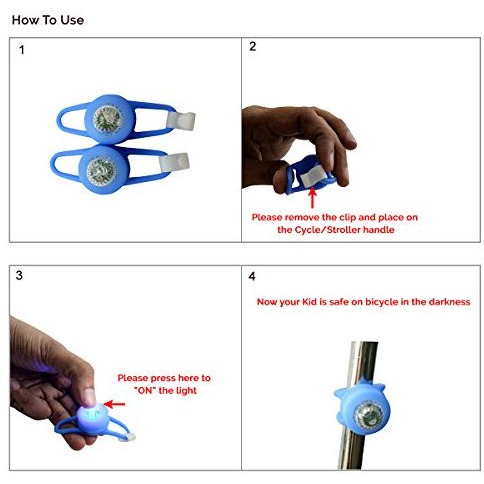 How To Use

1

2

Please remove the clip and place on the Cycle/Stroller handle

3

Please press here to "ON" the light

4

Now your Kid is safe on bicycle in the darkness