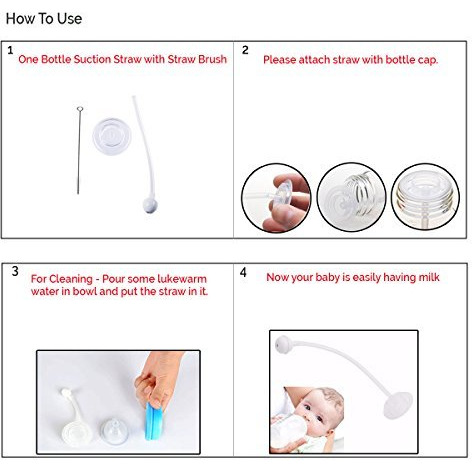 How To Use

1
One Bottle Suction Straw with Straw Brush

2
Please attach straw with bottle cap.

3
For Cleaning - Pour some lukewarm water in bowl and put the straw in it.

4
Now your baby is easily having milk