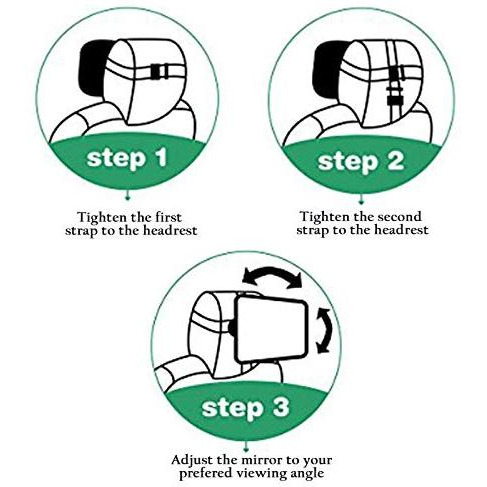 step 1

Tighten the first strap to the headrest

step 2

Tighten the second strap to the headrest

step 3

Adjust the mirror to your prefered viewing angle