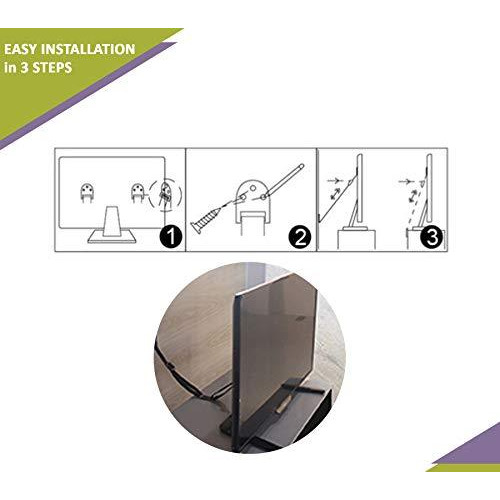 EASY INSTALLATION
in 3 STEPS

1

2

3